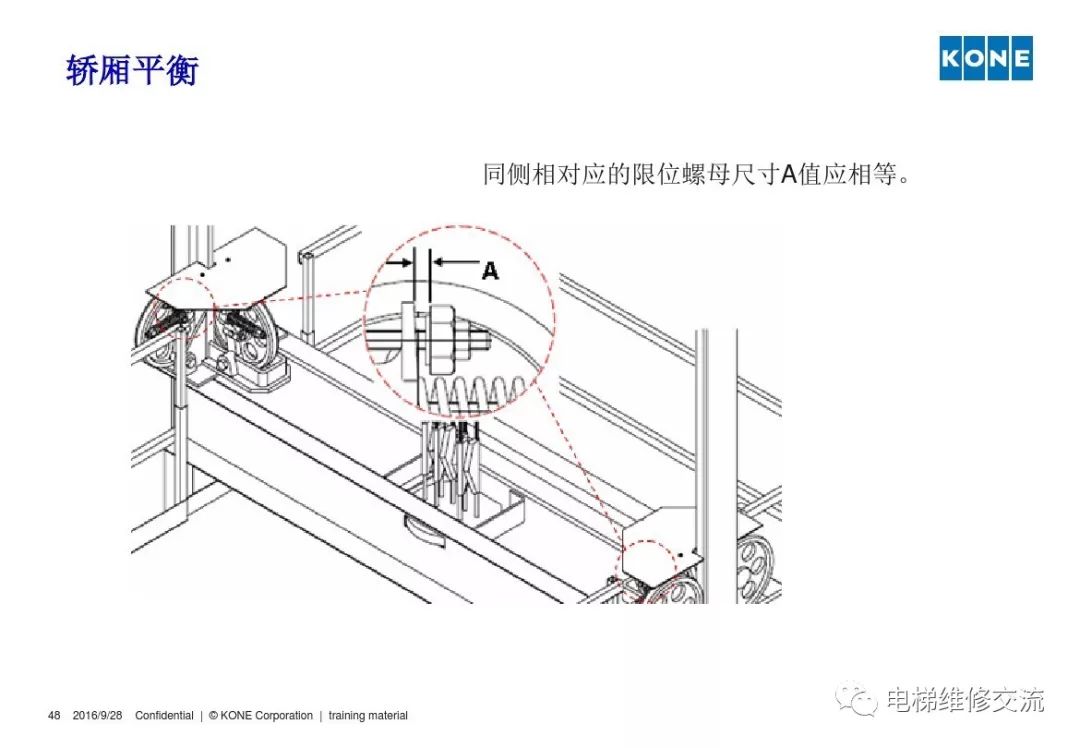 轿厢平衡

KONE

同侧相对应的限位螺母尺寸A值应相等。

A

48 2016/9/28 Confidential | © KONE Corporation | training material

电梯维修交流